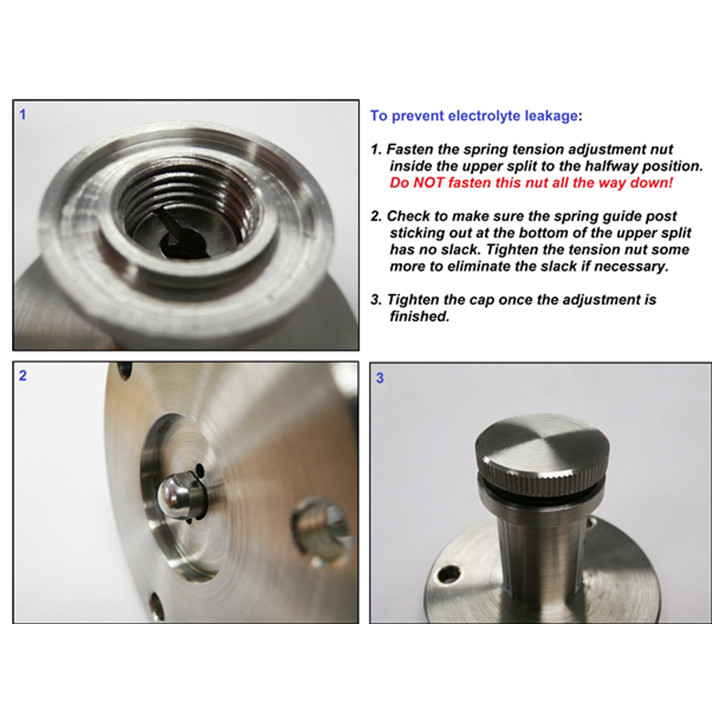 1

To prevent electrolyte leakage:

1. Fasten the spring tension adjustment nut inside the upper split to the halfway position. Do NOT fasten this nut all the way down!

2. Check to make sure the spring guide post sticking out at the bottom of the upper split has no slack. Tighten the tension nut some more to eliminate the slack if necessary.

3. Tighten the cap once the adjustment is finished.

2

3