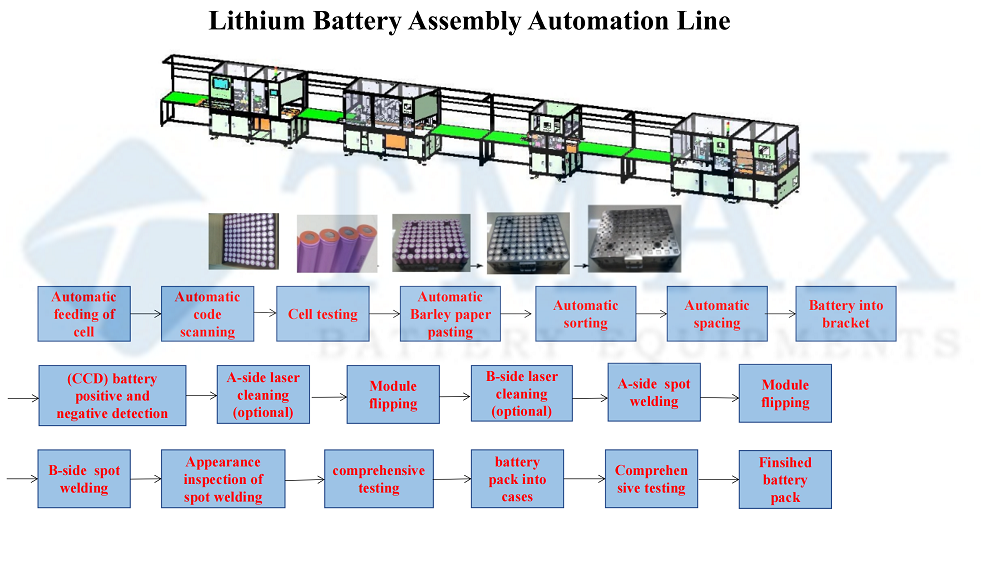 Lithium Battery Assembly Automation Line

TMAX
BATTERY EQUIPMENTS

Automatic feeding of cell

Automatic code scanning

Cell testing

Automatic Barley paper pasting

Automatic sorting

Automatic spacing

Battery into bracket

(CCD) battery positive and negative detection

A-side laser cleaning (optional)

Module flipping

B-side laser cleaning (optional)

A-side spot welding

Module flipping

B-side spot welding

Appearance inspection of spot welding

comprehensive testing

battery pack into cases

Comprehen sive testing

Finsihed battery pack