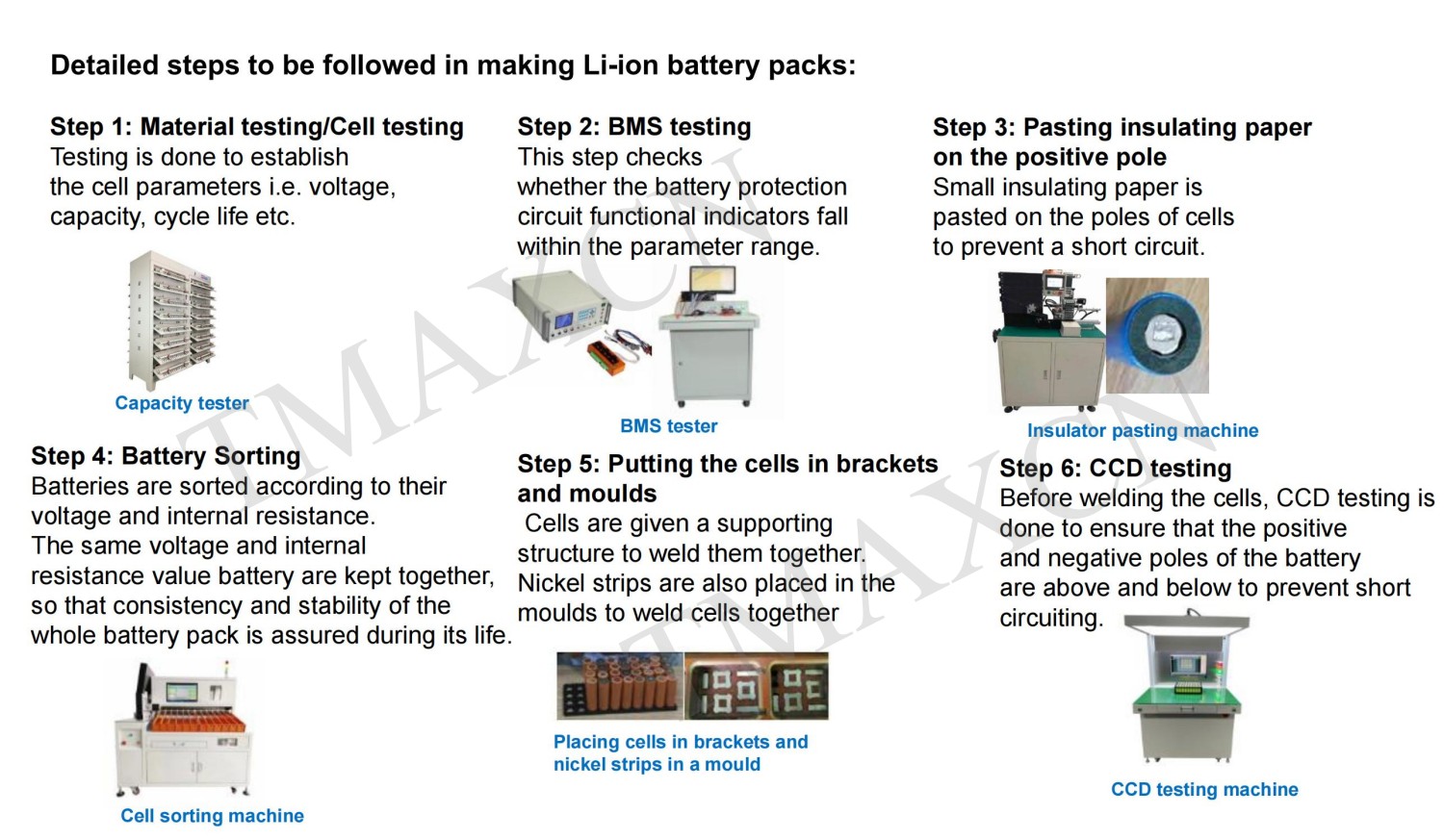 Detailed steps to be followed in making Li-ion battery packs:

Step 1: Material testing/Cell testing
Testing is done to establish the cell parameters i.e. voltage, capacity, cycle life etc.

Capacity tester

Step 2: BMS testing
This step checks whether the battery protection circuit functional indicators fall within the parameter range.

BMS tester

Step 3: Pasting insulating paper on the positive pole
Small insulating paper is pasted on the poles of cells to prevent a short circuit.

Insulator pasting machine

Step 4: Battery Sorting
Batteries are sorted according to their voltage and internal resistance.
The same voltage and internal resistance value battery are kept together, so that consistency and stability of the whole battery pack is assured during its life.

Cell sorting machine

Step 5: Putting the cells in brackets and moulds
Cells are given a supporting structure to weld them together.
Nickel strips are also placed in the moulds to weld cells together

Placing cells in brackets and nickel strips in a mould

Step 6: CCD testing
Before welding the cells, CCD testing is done to ensure that the positive and negative poles of the battery are above and below to prevent short circuiting.

CCD testing machine

TMAXCN

TMAXCN