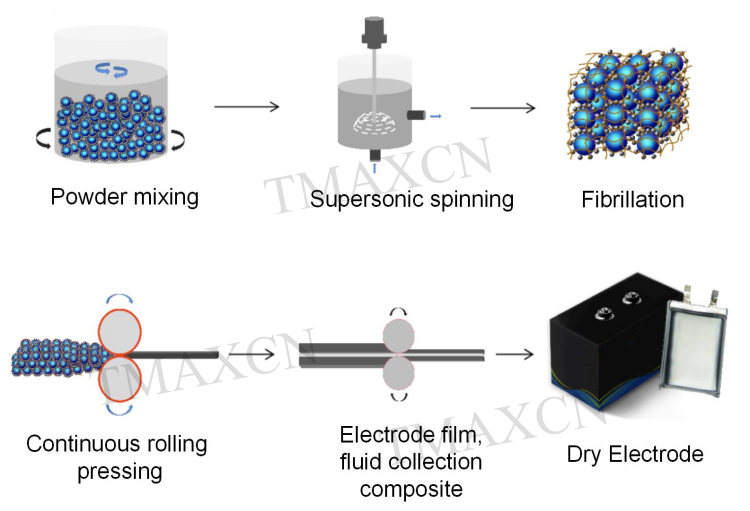 Powder mixing

Supersonic spinning

Fibrillation

TMAXCN

Continuous rolling pressing

Electrode film, fluid collection composite

Dry Electrode

TMAXCN

TMAXCN