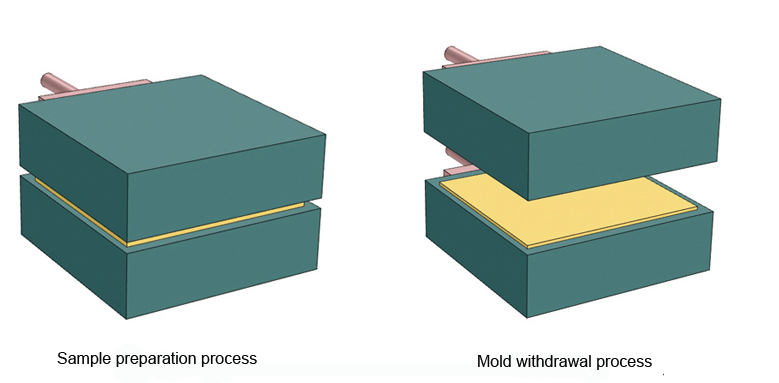 Sample preparation process

Mold withdrawal process